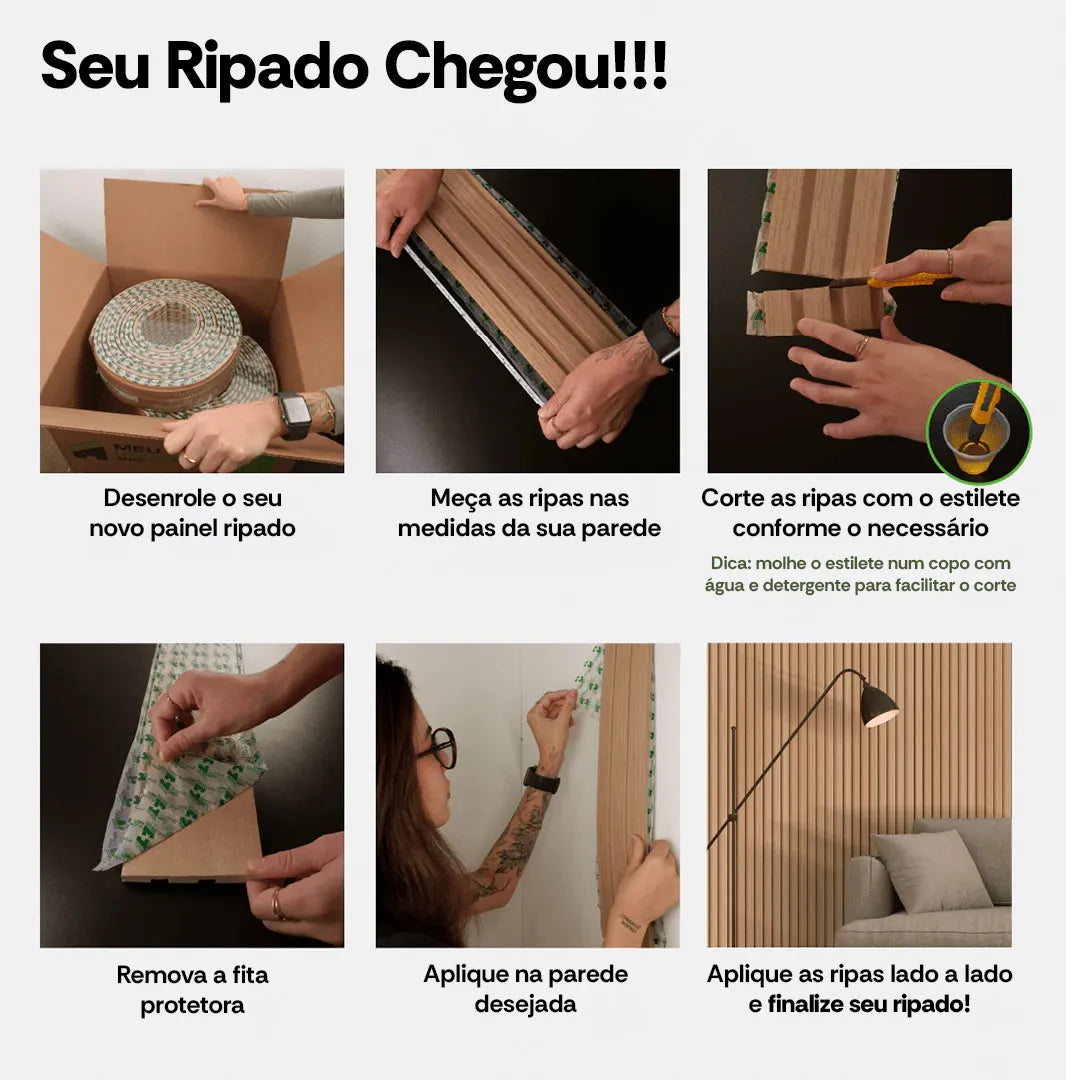 Seu Ripado Chegou!!!

MEU

Desenrole o seu novo painel ripado

Meça as ripas nas medidas da sua parede

Corte as ripas com o estilete conforme o necessário

Dica: molhe o estilete num copo com água e detergente para facilitar o corte

Remova a fita protetora

Aplique na parede desejada

Aplique as ripas lado a lado e finalize seu ripado!